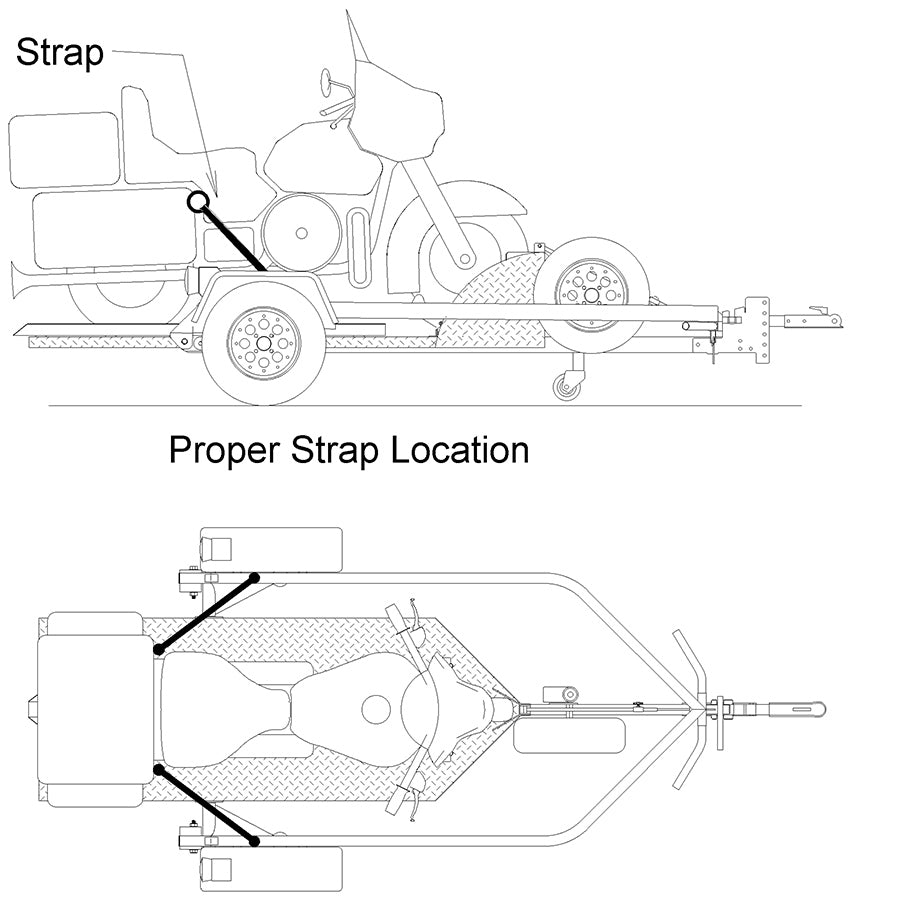 Strap

Proper Strap Location